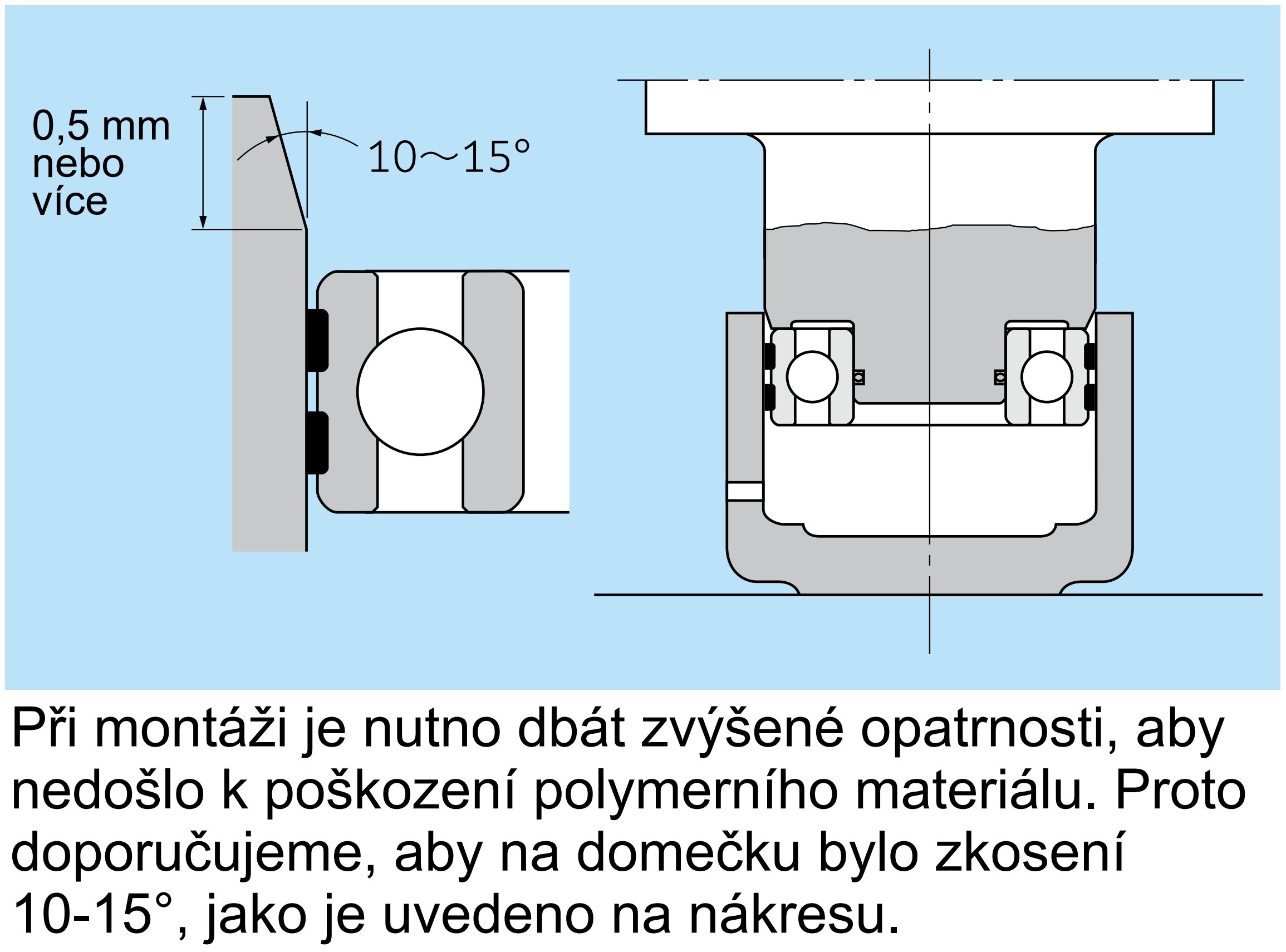 0,5 mm nebo více

10～15°

Při montáži je nutno dbát zvýšené opatrnosti, aby nedošlo k poškození polymerního materiálu. Proto doporučujeme, aby na domečku bylo zkosení 10-15°, jako je uvedeno na nákresu.